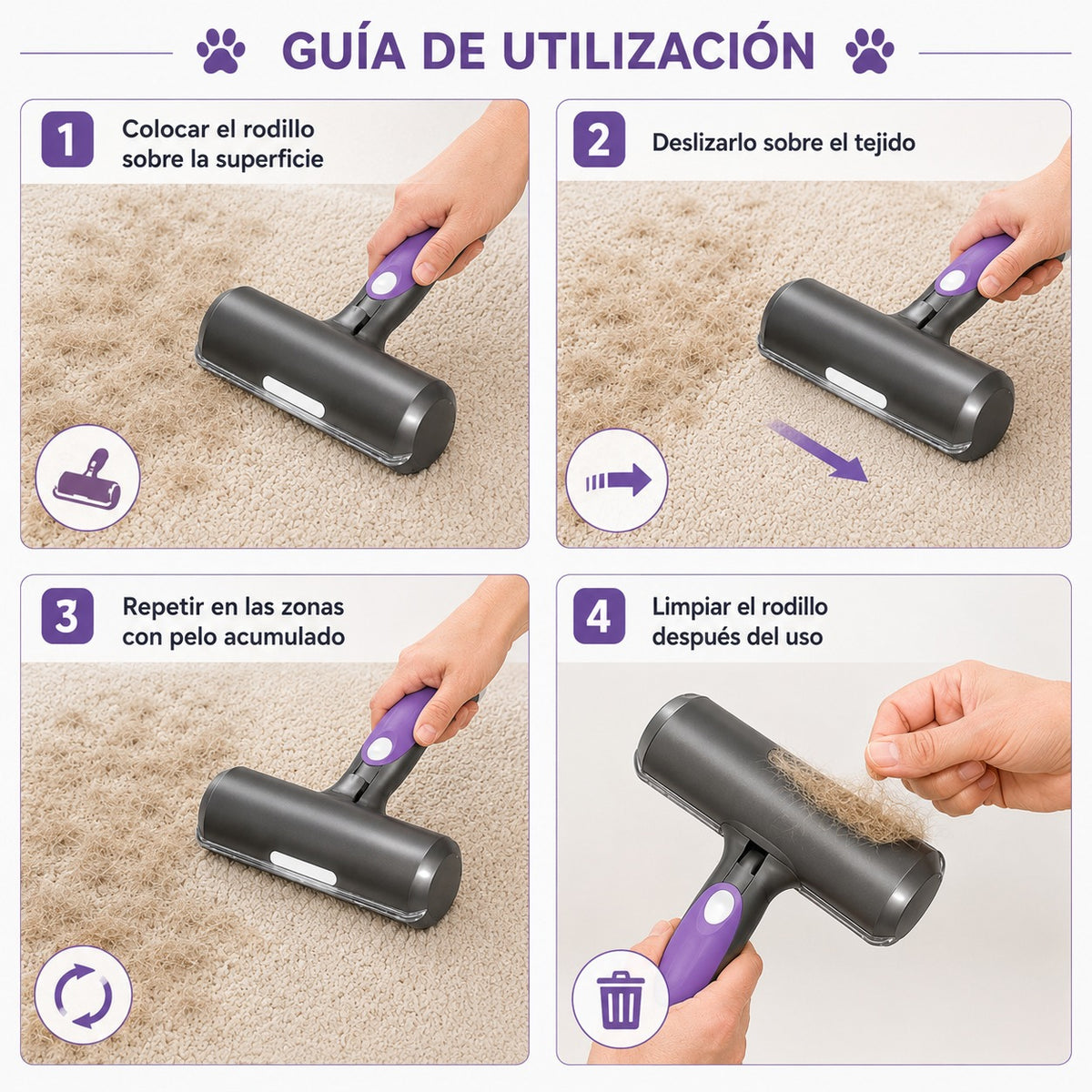 GUÍA DE UTILIZACIÓN

1 Colocar el rodillo sobre la superficie

2 Deslizarlo sobre el tejido

3 Repetir en las zonas con pelo acumulado

4 Limpiar el rodillo después del uso