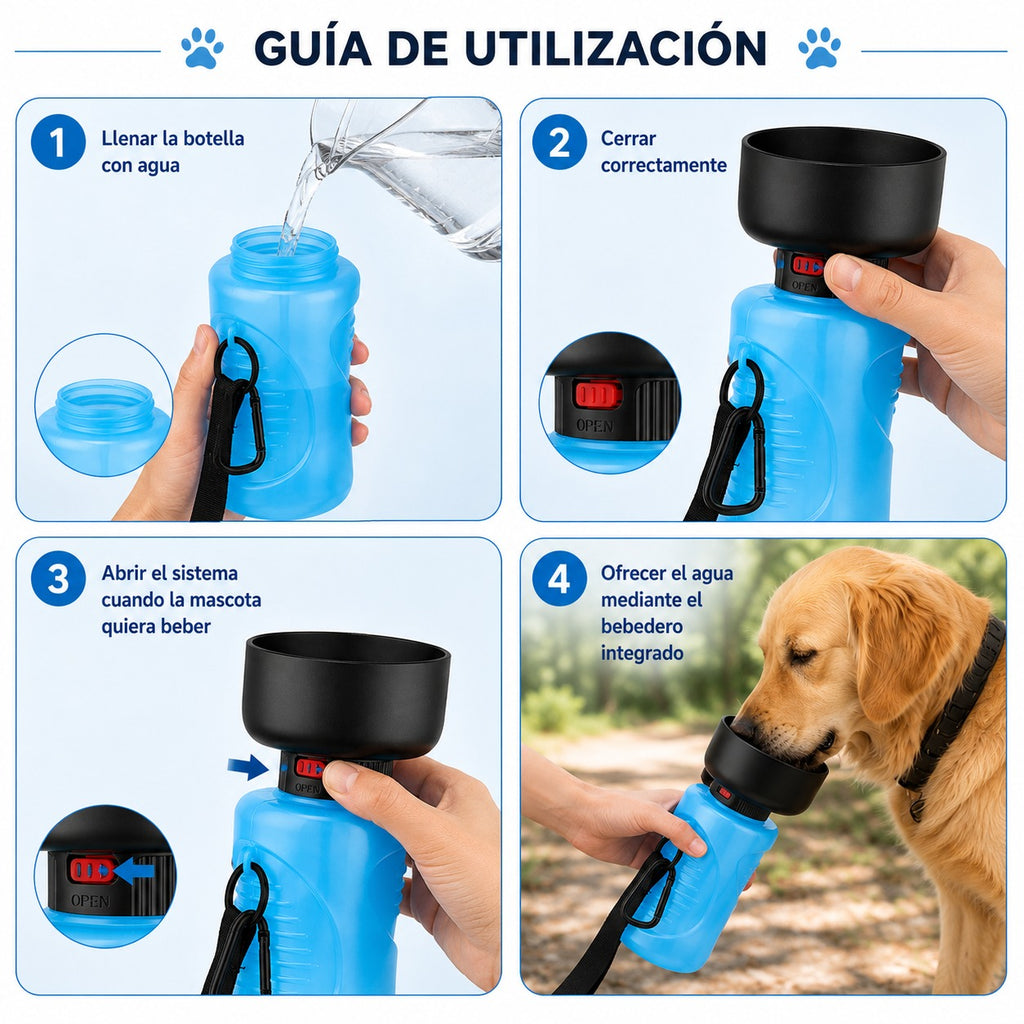 GUÍA DE UTILIZACIÓN

1 Llenar la botella con agua

2 Cerrar correctamente

OPEN

OPEN

3 Abrir el sistema cuando la mascota quiera beber

OPEN

OPEN

4 Ofrecer el agua mediante el bebedero integrado