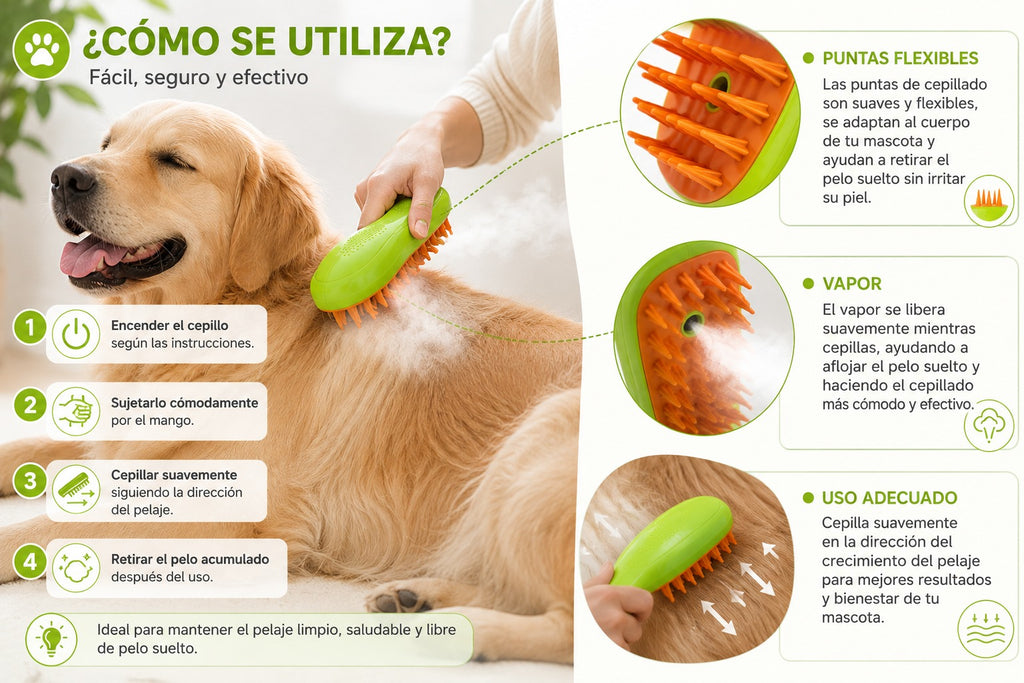 ¿CÓMO SE UTILIZA?
Fácil, seguro y efectivo

1 Encender el cepillo según las instrucciones.

2 Sujetarlo cómodamente por el mango.

3 Cepillar suavemente siguiendo la dirección del pelaje.

4 Retirar el pelo acumulado después del uso.

Ideal para mantener el pelaje limpio, saludable y libre de pelo suelto.

PUNTAS FLEXIBLES
Las puntas de cepillado son suaves y flexibles, se adaptan al cuerpo de tu mascota y ayudan a retirar el pelo suelto sin irritar su piel.

VAPOR
El vapor se libera suavemente mientras cepillas, ayudando a aflojar el pelo suelto y haciendo el cepillado más cómodo y efectivo.

USO ADECUADO
Cepilla suavemente en la dirección del crecimiento del pelaje para mejores resultados y bienestar de tu mascota.