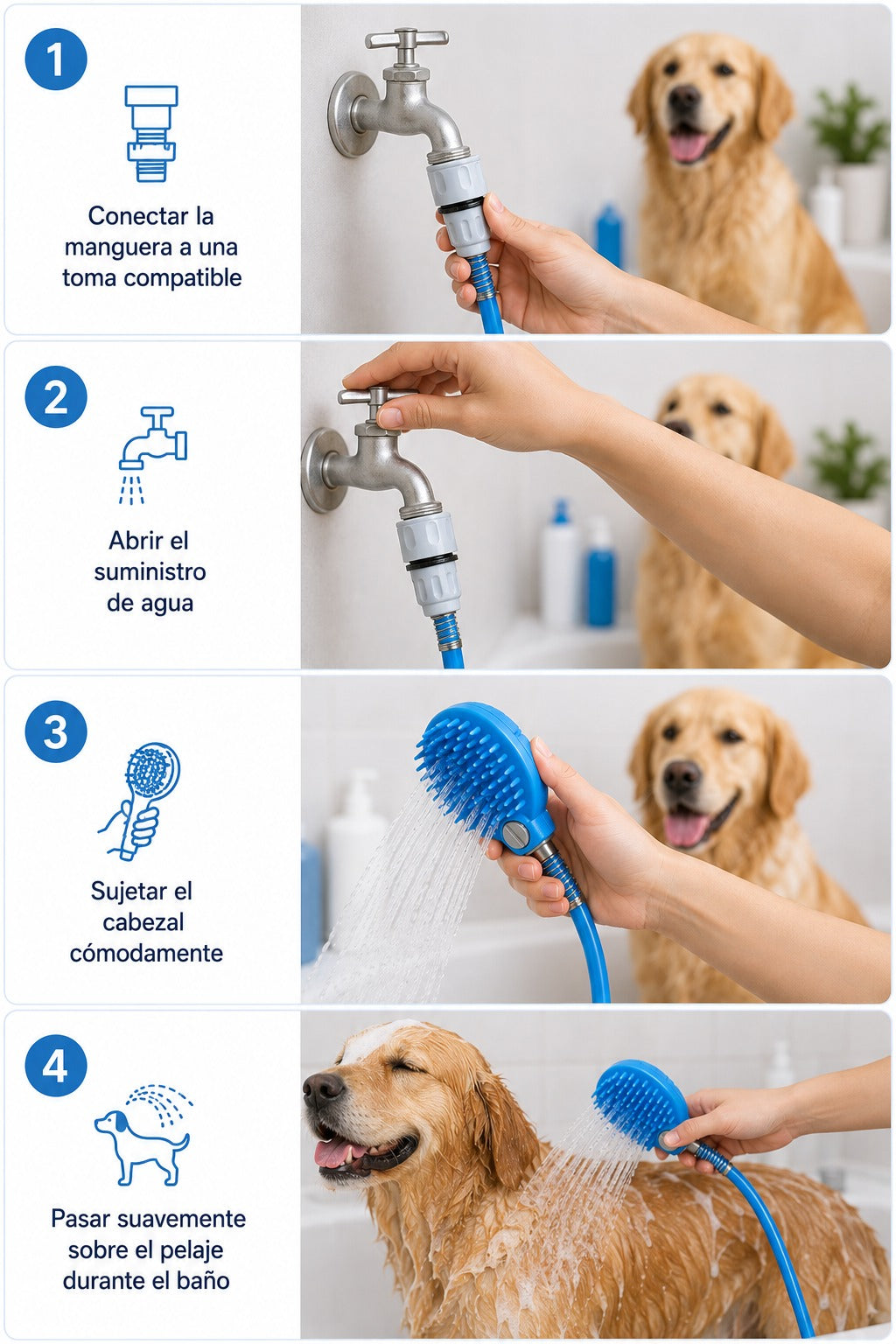 1

Conectar la manguera a una toma compatible

2

Abrir el suministro de agua

3

Sujetar el cabezal cómodamente

4

Pasar suavemente sobre el pelaje durante el baño