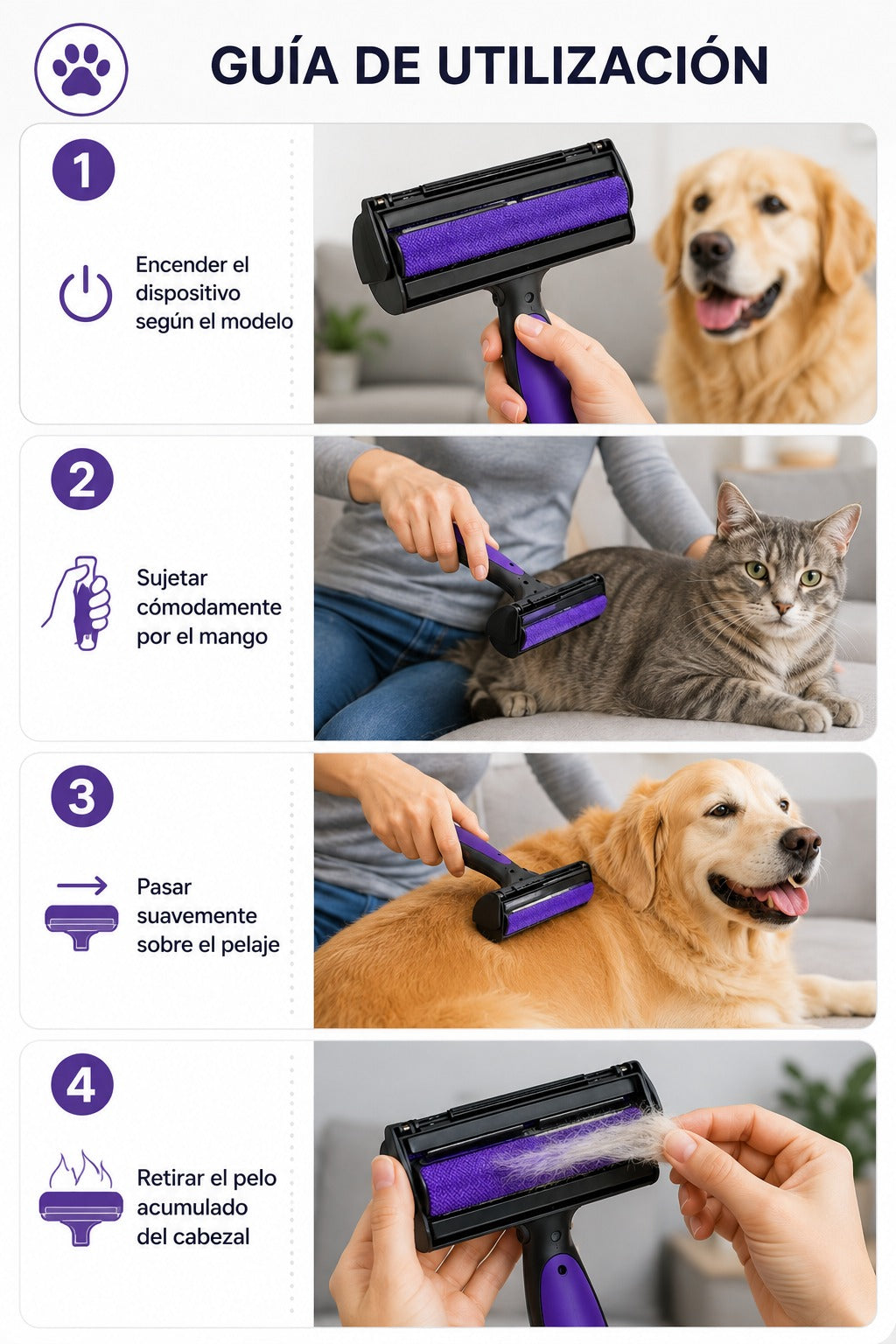 GUÍA DE UTILIZACIÓN

1

Encender el dispositivo según el modelo

2

Sujetar cómodamente por el mango

3

Pasar suavemente sobre el pelaje

4

Retirar el pelo acumulado del cabezal